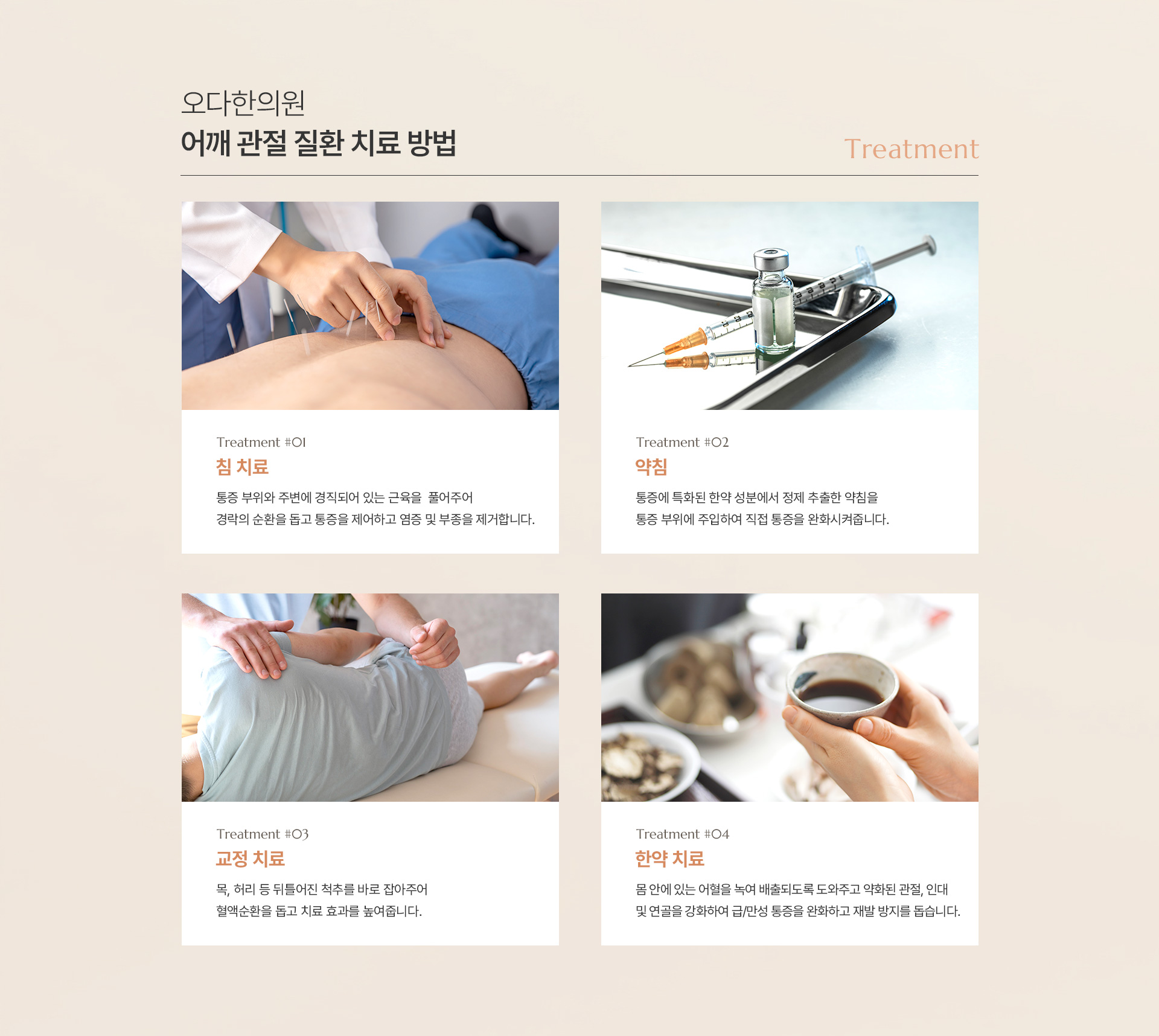 오다한의원
어깨 관절 질환 치료 방법

Treatment

Treatment #01
침 치료
통증 부위와 주변에 경직되어 있는 근육을 풀어주어
경락의 순환을 돕고 통증을 제어하고 염증 및 부종을 제거합니다.

Treatment #02
약침
통증에 특화된 한약 성분에서 정제 추출한 약침을
통증 부위에 주입하여 직접 통증을 완화시켜줍니다.

Treatment #03
교정 치료
목, 허리 등 뒤틀어진 척추를 바로 잡아주어
혈액순환을 돕고 치료 효과를 높여줍니다.

Treatment #04
한약 치료
몸 안에 있는 어혈을 녹여 배출되도록 도와주고 약화된 관절, 인대
및 연골을 강화하여 급/만성 통증을 완화하고 재발 방지를 돕습니다.