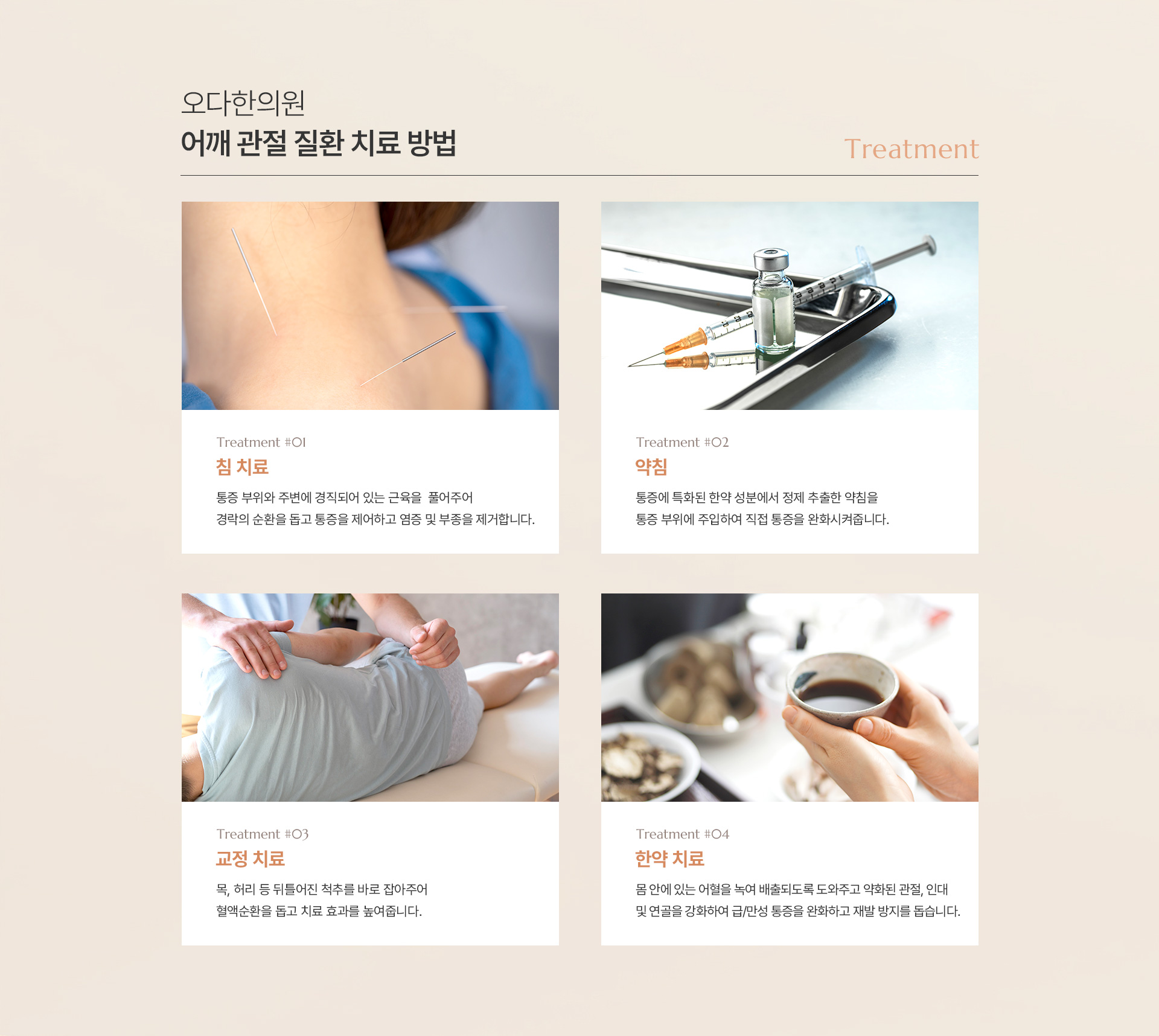 오다한의원
어깨 관절 질환 치료 방법

Treatment

Treatment #01
침 치료
통증 부위와 주변에 경직되어 있는 근육을 풀어주어
경락의 순환을 돕고 통증을 제어하고 염증 및 부종을 제거합니다.

Treatment #02
약침
통증에 특화된 한약 성분에서 정제 추출한 약침을
통증 부위에 주입하여 직접 통증을 완화시켜줍니다.

Treatment #03
교정 치료
목, 허리 등 뒤틀어진 척추를 바로 잡아주어
혈액순환을 돕고 치료 효과를 높여줍니다.

Treatment #04
한약 치료
몸 안에 있는 어혈을 녹여 배출되도록 도와주고 약화된 관절, 인대
및 연골을 강화하여 급/만성 통증을 완화하고 재발 방지를 돕습니다.